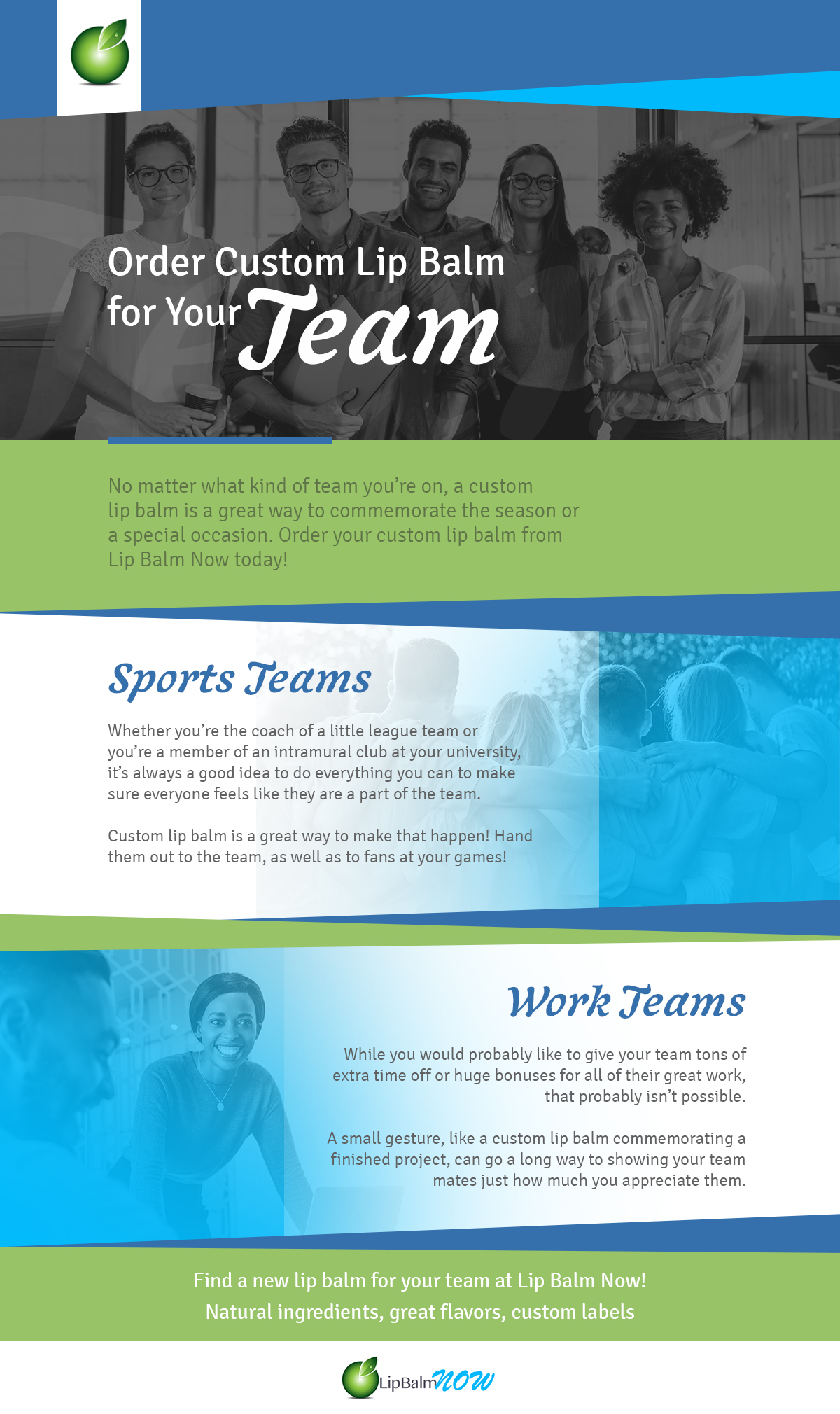 Order Custom Lip Balm for Your Team

No matter what kind of team you're on, a custom lip balm is a great way to commemorate the season or a special occasion. Order your custom lip balm from Lip Balm Now today!

Sports Teams

Whether you're the coach of a little league team or you're a member of an intramural club at your university, it's always a good idea to do everything you can to make sure everyone feels like they are a part of the team.

Custom lip balm is a great way to make that happen! Hand them out to the team, as well as to fans at your games!

Work Teams

While you would probably like to give your team tons of extra time off or huge bonuses for all of their great work, that probably isn't possible.

A small gesture, like a custom lip balm commemorating a finished project, can go a long way to showing your team mates just how much you appreciate them.

Find a new lip balm for your team at Lip Balm Now!
Natural ingredients, great flavors, custom labels

LipBalmNOW